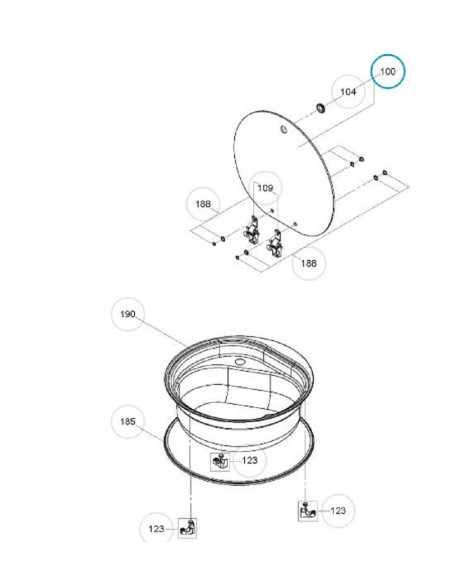 100
104
109
188
188
190
185
123
123
123