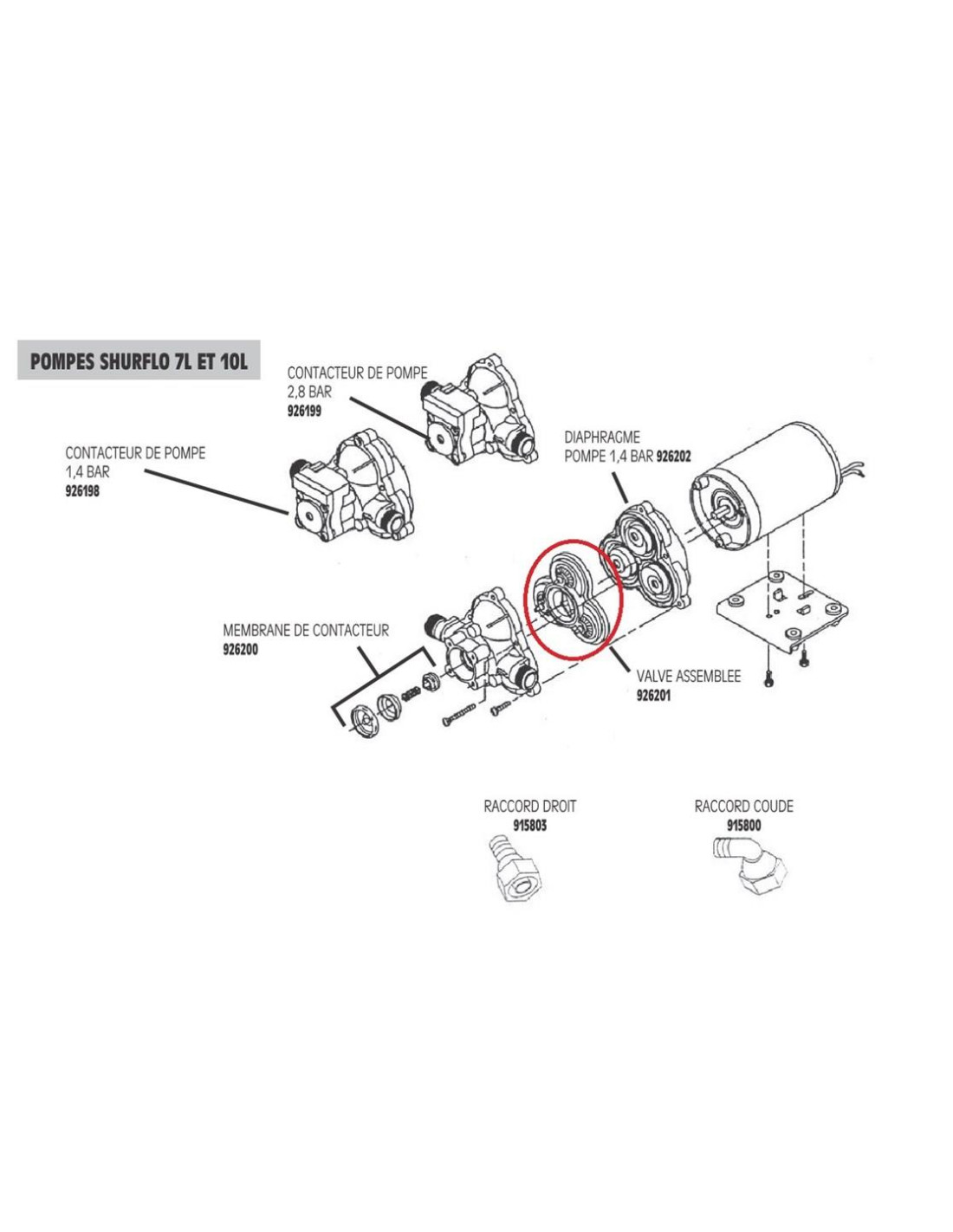 POMPES SHURFLO 7L ET 10L

CONTACTEUR DE POMPE
2,8 BAR
926199

CONTACTEUR DE POMPE
1,4 BAR
926198

DIAPHRAGME
POMPE 1,4 BAR 926202

MEMBRANE DE CONTACTEUR
926200

VALVE ASSEMBLEE
926201

RACCORD DROIT
915803

RACCORD COUDE
915800